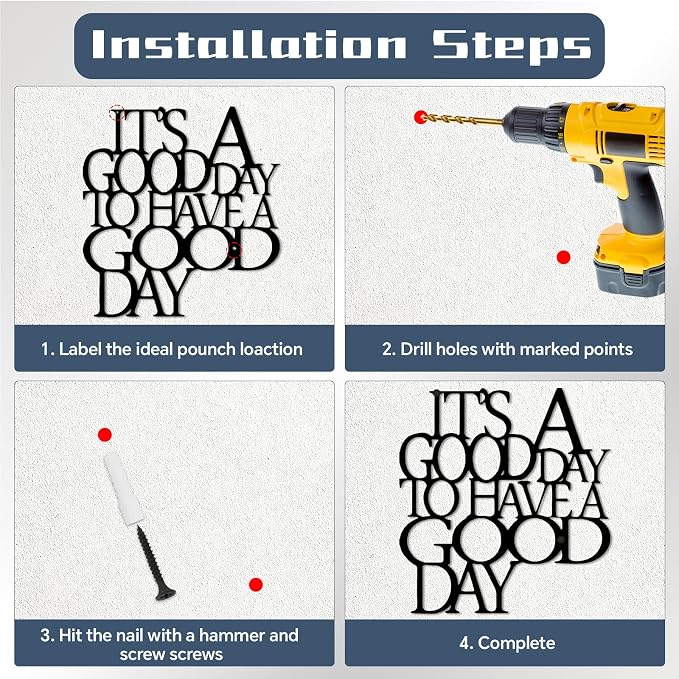 Installation Steps

IT'S A GOOD DAY TO HAVE A GOOD DAY

1. Label the ideal pounch loaction

2. Drill holes with marked points

3. Hit the nail with a hammer and screw screws

IT'S A GOOD DAY TO HAVE A GOOD DAY

4. Complete