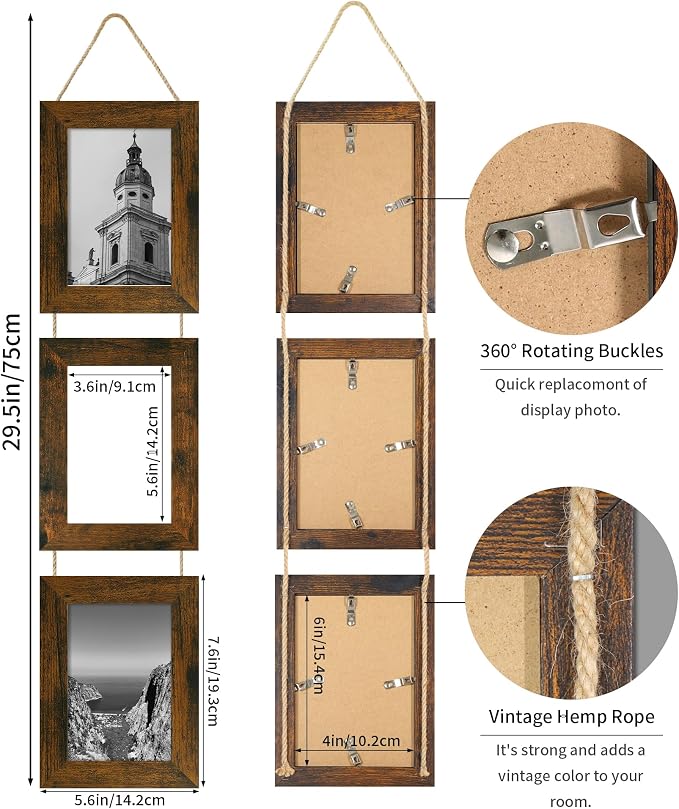 29.5in/75cm

3.6in/9.1cm

5.6in/14.2cm

7.6in/19.3cm

5.6in/14.2cm

6in/15.4cm

4in/10.2cm

360° Rotating Buckles

Quick replacomont of display photo.

Vintage Hemp Rope

It's strong and adds a vintage color to your room.