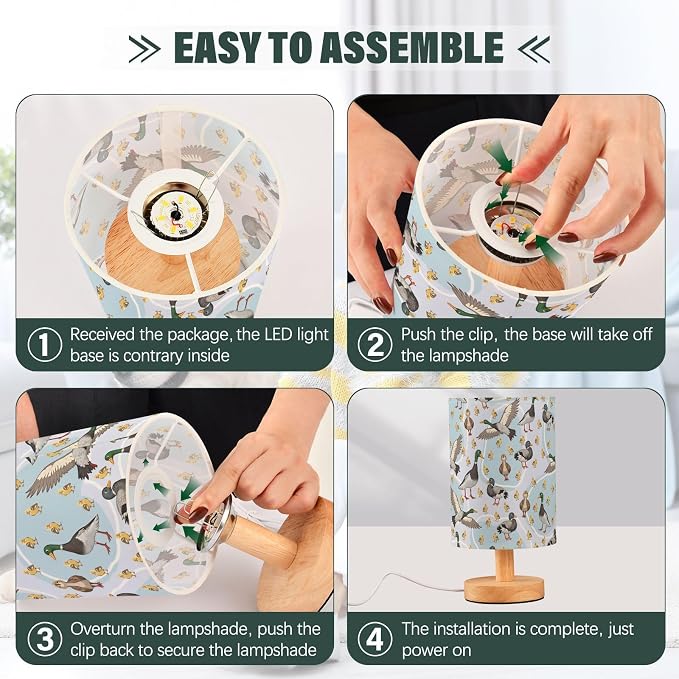 EASY TO ASSEMBLE

① Received the package, the LED light base is contrary inside

② Push the clip, the base will take off the lampshade

③ Overturn the lampshade, push the clip back to secure the lampshade

④ The installation is complete, just power on