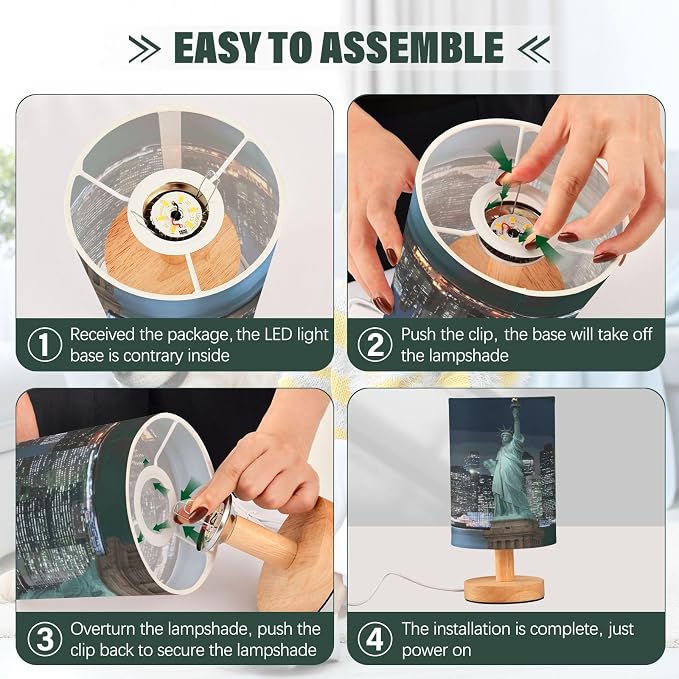 EASY TO ASSEMBLE

1 Received the package, the LED light base is contrary inside

2 Push the clip, the base will take off the lampshade

3 Overturn the lampshade, push the clip back to secure the lampshade

4 The installation is complete, just power on