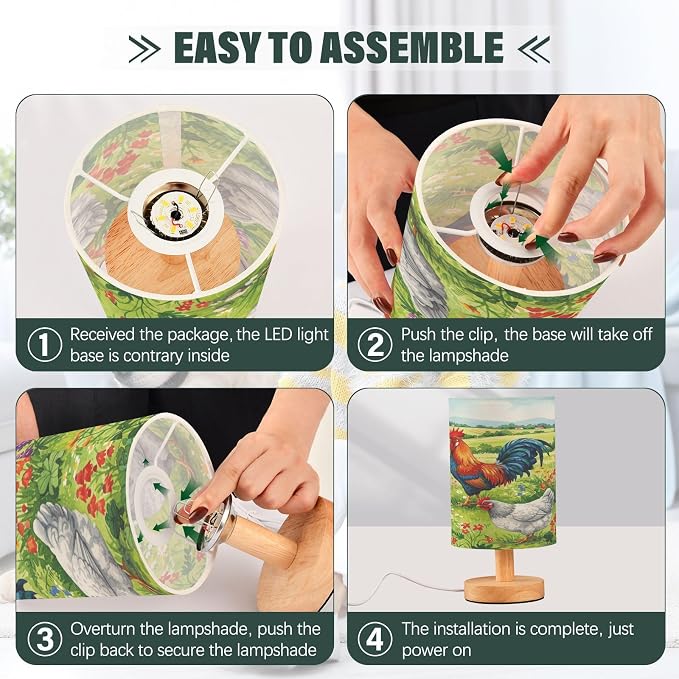 EASY TO ASSEMBLE

1 Received the package, the LED light base is contrary inside

2 Push the clip, the base will take off the lampshade

3 Overturn the lampshade, push the clip back to secure the lampshade

4 The installation is complete, just power on