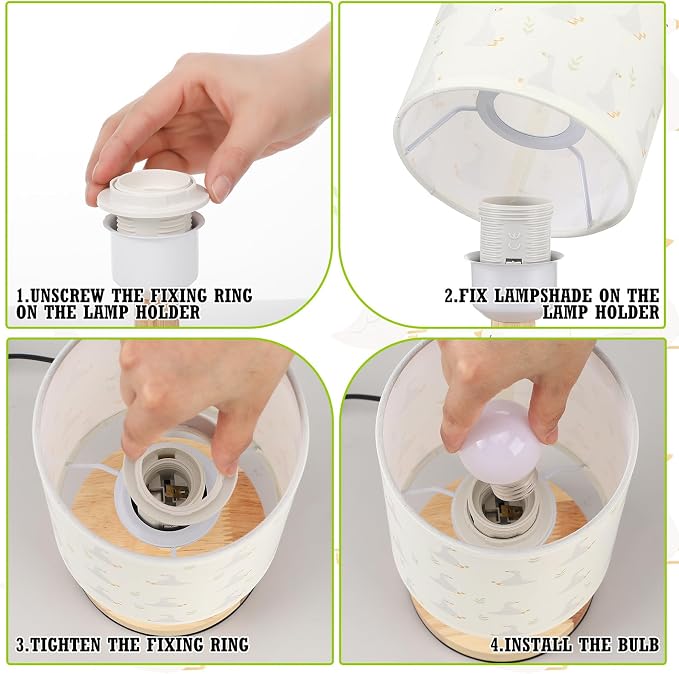 1.UNSCREW THE FIXING RING ON THE LAMP HOLDER

2.FIX LAMPSHADE ON THE LAMP HOLDER

3.TIGHTEN THE FIXING RING

4.INSTALL THE BULB