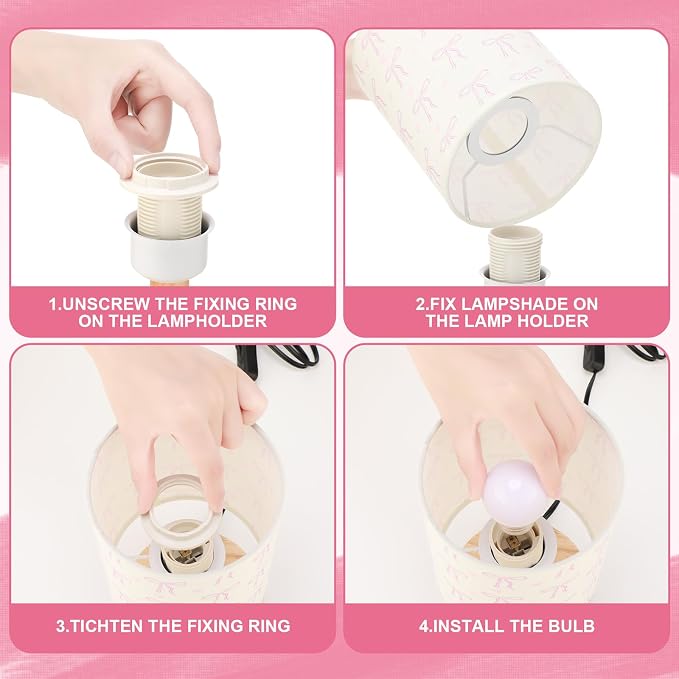 1.UNSCREW THE FIXING RING ON THE LAMPHOLDER

2.FIX LAMPSHADE ON THE LAMP HOLDER

3.TICHTEN THE FIXING RING

4.INSTALL THE BULB