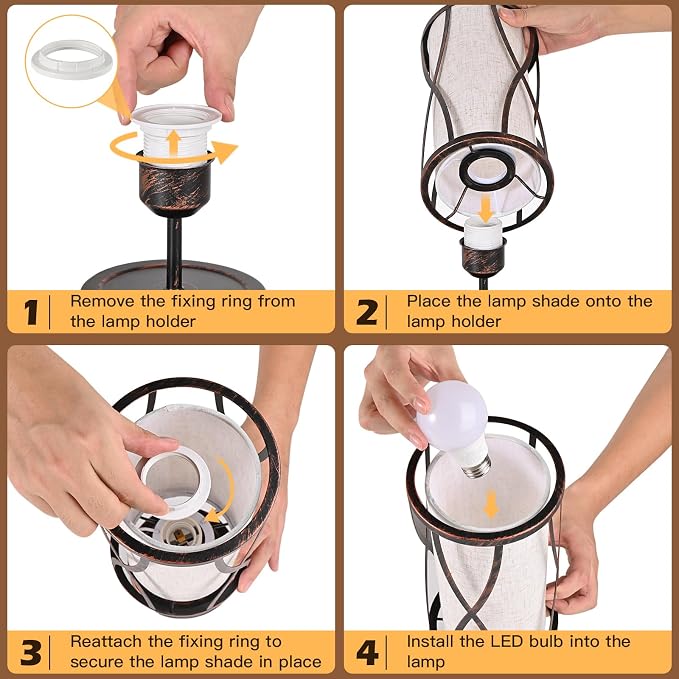 1 Remove the fixing ring from the lamp holder

2 Place the lamp shade onto the lamp holder

3 Reattach the fixing ring to secure the lamp shade in place

4 Install the LED bulb into the lamp