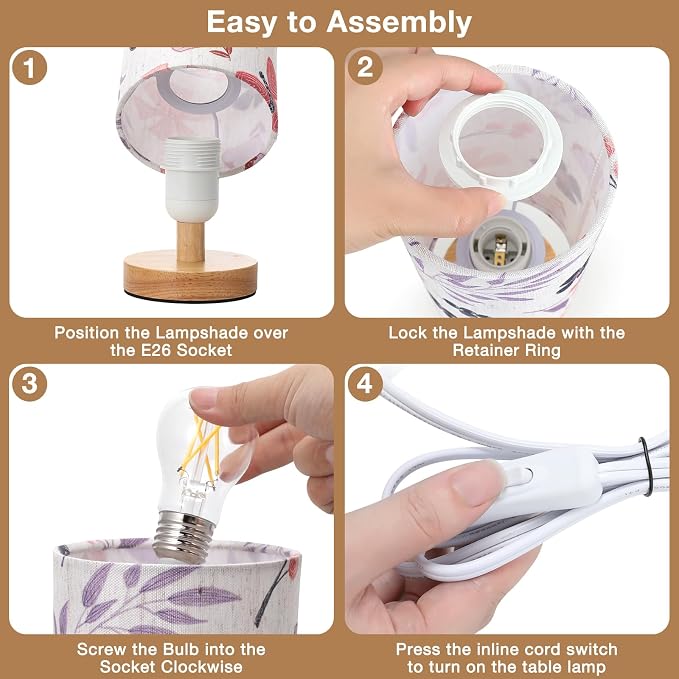 Easy to Assembly

1

Position the Lampshade over the E26 Socket

2

Lock the Lampshade with the Retainer Ring

3

Screw the Bulb into the Socket Clockwise

4

Press the inline cord switch to turn on the table lamp