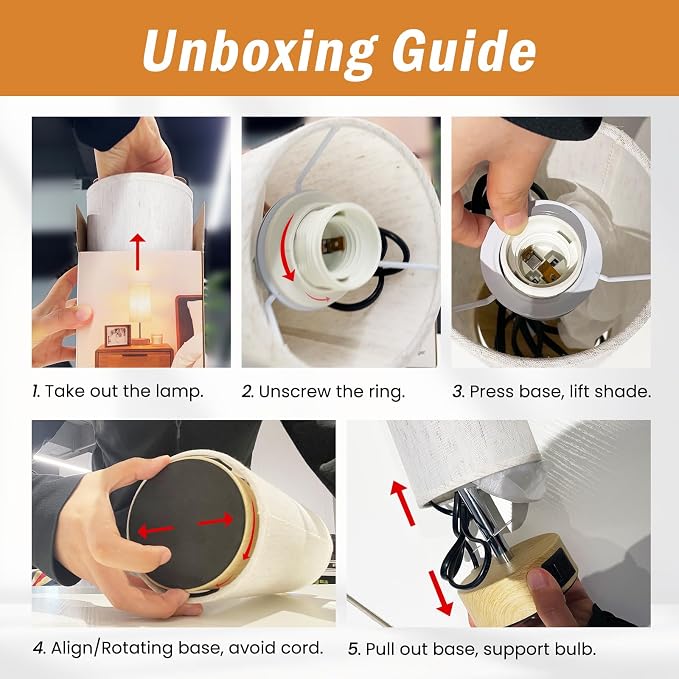 Unboxing Guide

1. Take out the lamp.

2. Unscrew the ring.

3. Press base, lift shade.

4. Align/Rotating base, avoid cord.

5. Pull out base, support bulb.