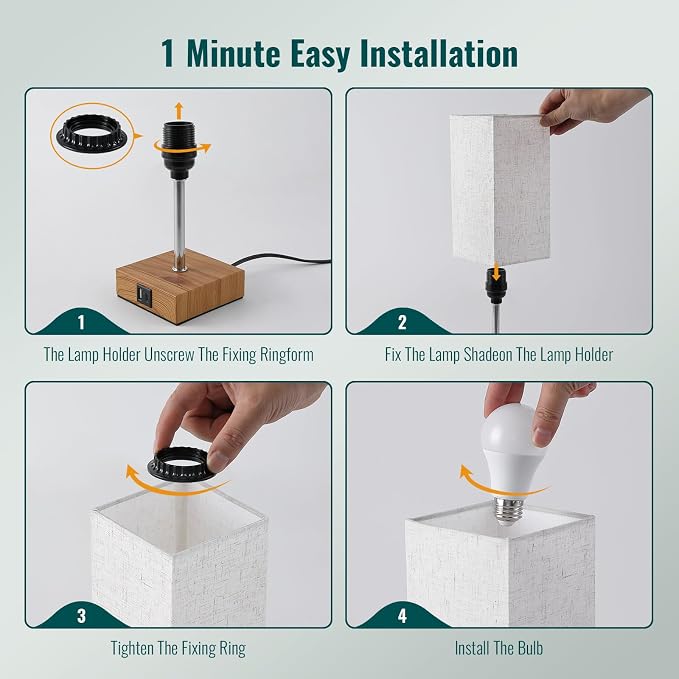 1 Minute Easy Installation

1

The Lamp Holder Unscrew The Fixing Ringform

2

Fix The Lamp Shadeon The Lamp Holder

3

Tighten The Fixing Ring

4

Install The Bulb