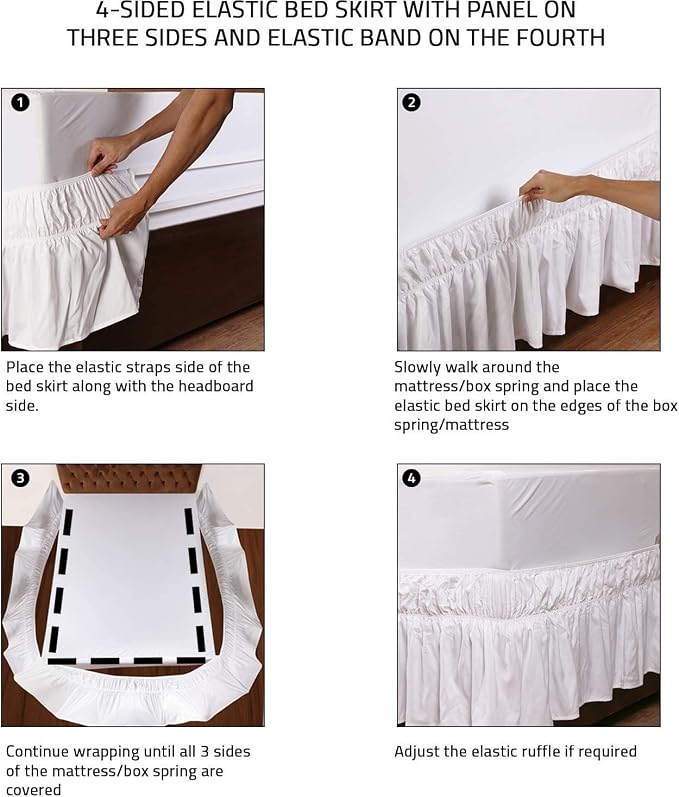 4-SIDED ELASTIC BED SKIRT WITH PANEL ON THREE SIDES AND ELASTIC BAND ON THE FOURTH

1

Place the elastic straps side of the bed skirt along with the headboard side.

2

Slowly walk around the mattress/box spring and place the elastic bed skirt on the edges of the box spring/mattress

3

Continue wrapping until all 3 sides of the mattress/box spring are covered

4

Adjust the elastic ruffle if required