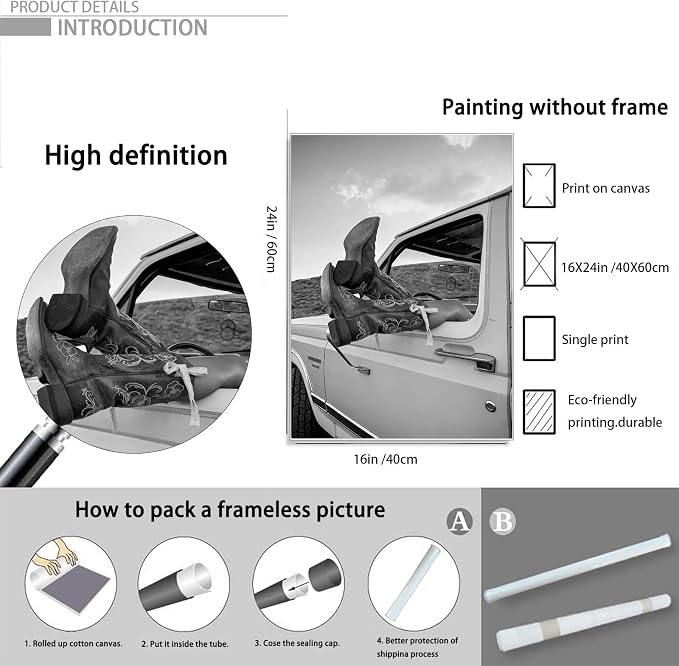 PRODUCT DETAILS
INTRODUCTION

High definition

Painting without frame

24in / 60cm

16in /40cm

Print on canvas

16X24in /40X60cm

Single print

Eco-friendly printing.durable

How to pack a frameless picture

A

B

1. Rolled up cotton canvas.

2. Put it inside the tube.

3. Cose the sealing cap.

4. Better protection of shippina process