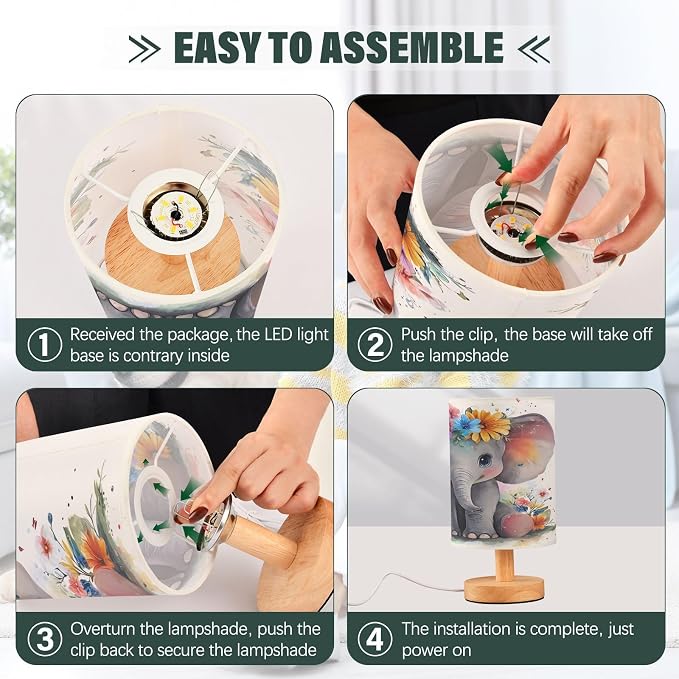 EASY TO ASSEMBLE

① Received the package, the LED light base is contrary inside

② Push the clip, the base will take off the lampshade

③ Overturn the lampshade, push the clip back to secure the lampshade

④ The installation is complete, just power on