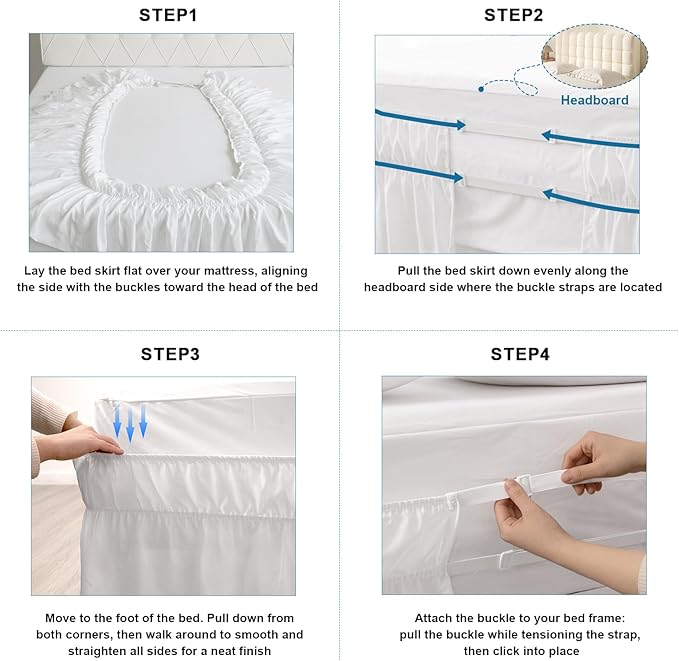 STEP1

Lay the bed skirt flat over your mattress, aligning the side with the buckles toward the head of the bed

STEP2

Headboard

Pull the bed skirt down evenly along the headboard side where the buckle straps are located

STEP3

Move to the foot of the bed. Pull down from both corners, then walk around to smooth and straighten all sides for a neat finish

STEP4

Attach the buckle to your bed frame: pull the buckle while tensioning the strap, then click into place