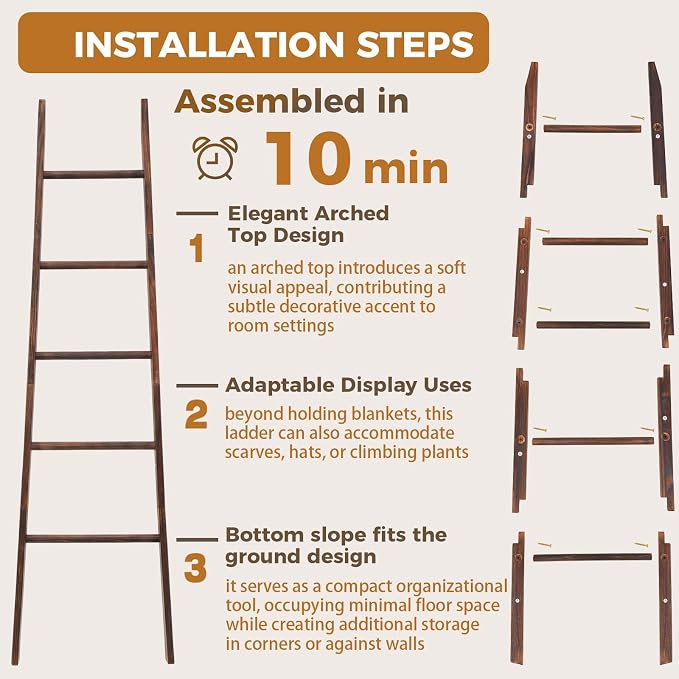 INSTALLATION STEPS

Assembled in

10 min

1

Elegant Arched Top Design

an arched top introduces a soft visual appeal, contributing a subtle decorative accent to room settings

2

Adaptable Display Uses

beyond holding blankets, this ladder can also accommodate scarves, hats, or climbing plants

3

Bottom slope fits the ground design

it serves as a compact organizational tool, occupying minimal floor space while creating additional storage in corners or against walls