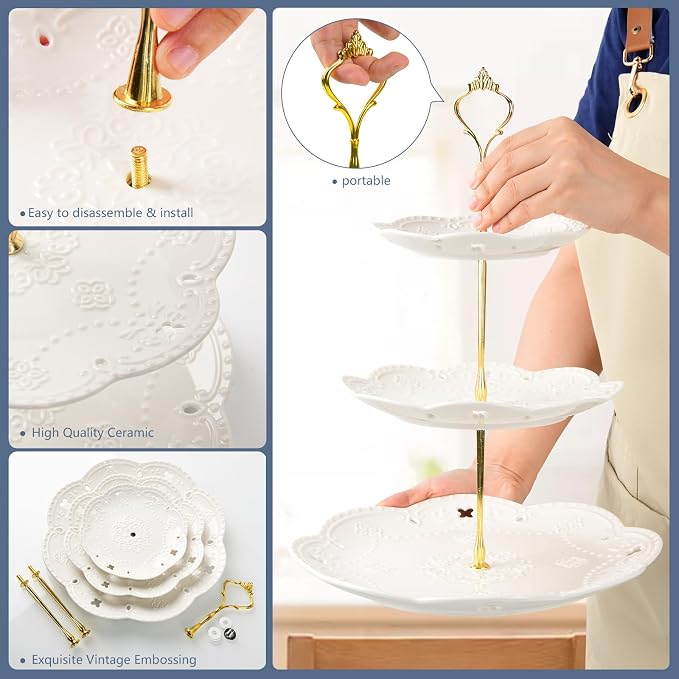 • Easy to disassemble & install

• High Quality Ceramic

• Exquisite Vintage Embossing

• portable