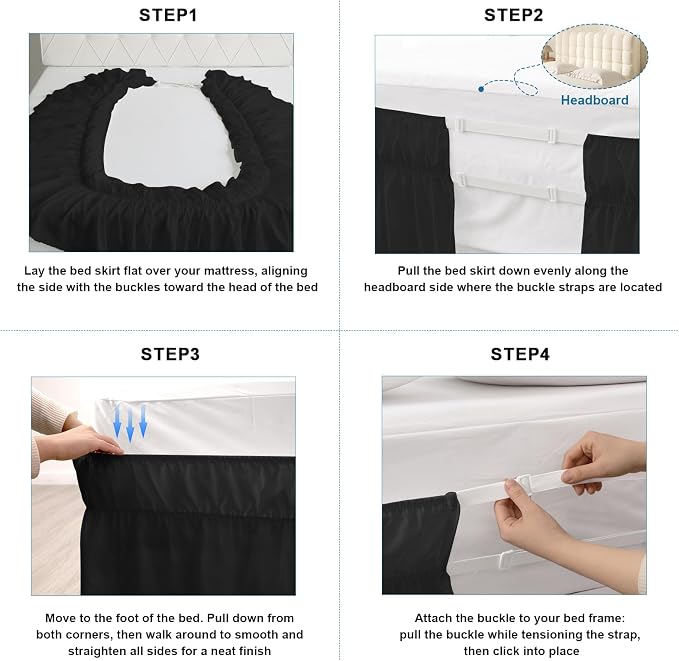 STEP1

Lay the bed skirt flat over your mattress, aligning the side with the buckles toward the head of the bed

STEP2

Headboard

Pull the bed skirt down evenly along the headboard side where the buckle straps are located

STEP3

Move to the foot of the bed. Pull down from both corners, then walk around to smooth and straighten all sides for a neat finish

STEP4

Attach the buckle to your bed frame: pull the buckle while tensioning the strap, then click into place