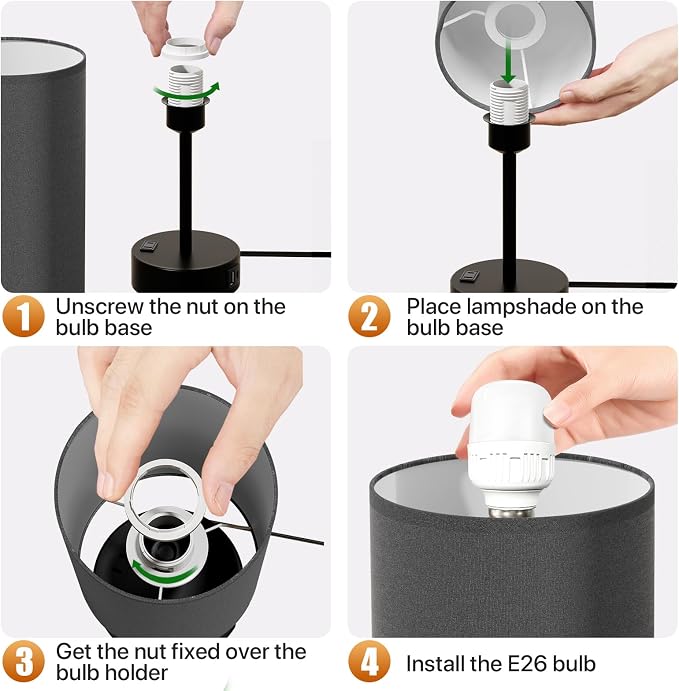 1 Unscrew the nut on the bulb base

2 Place lampshade on the bulb base

3 Get the nut fixed over the bulb holder

4 Install the E26 bulb