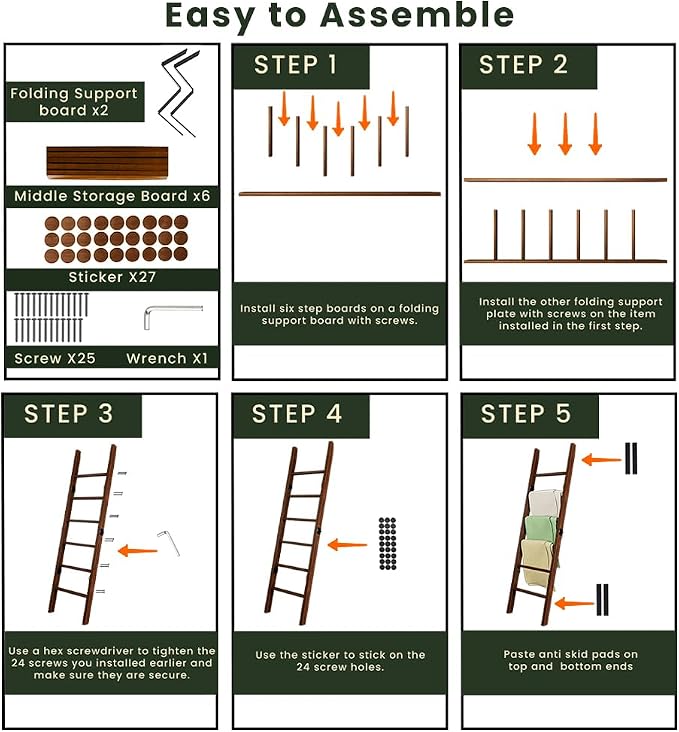 Easy to Assemble

Folding Support board x2

Middle Storage Board x6

Sticker X27

Screw X25

Wrench X1

STEP 1

Install six step boards on a folding support board with screws.

STEP 2

Install the other folding support plate with screws on the item installed in the first step.

STEP 3

Use a hex screwdriver to tighten the 24 screws you installed earlier and make sure they are secure.

STEP 4

Use the sticker to stick on the 24 screw holes.

STEP 5

Paste anti skid pads on top and bottom ends