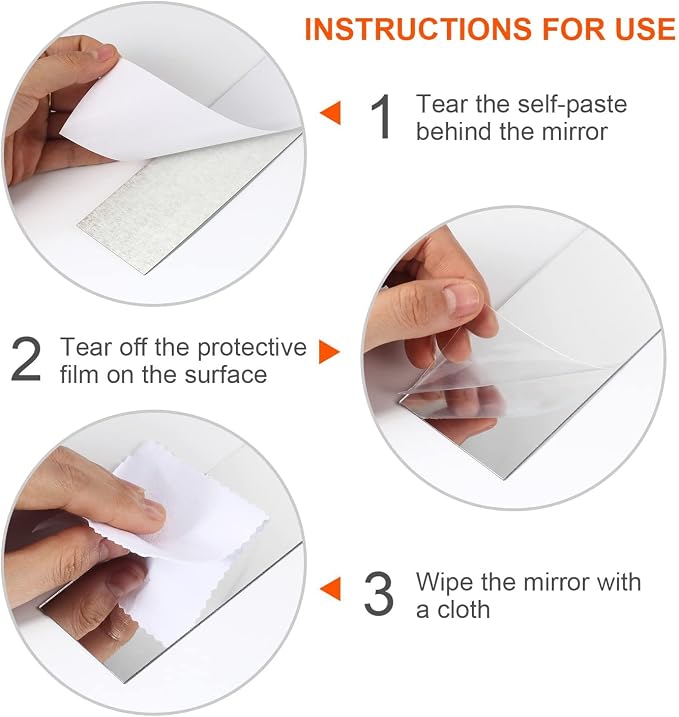 INSTRUCTIONS FOR USE

1 Tear the self-paste behind the mirror

2 Tear off the protective film on the surface

3 Wipe the mirror with a cloth