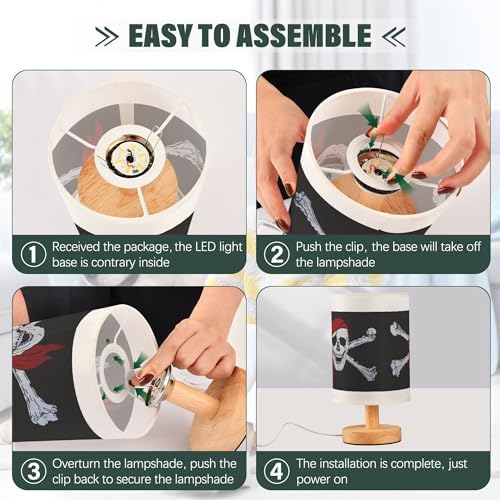 EASY TO ASSEMBLE

1 Received the package, the LED light base is contrary inside

2 Push the clip, the base will take off the lampshade

3 Overturn the lampshade, push the clip back to secure the lampshade

4 The installation is complete, just power on