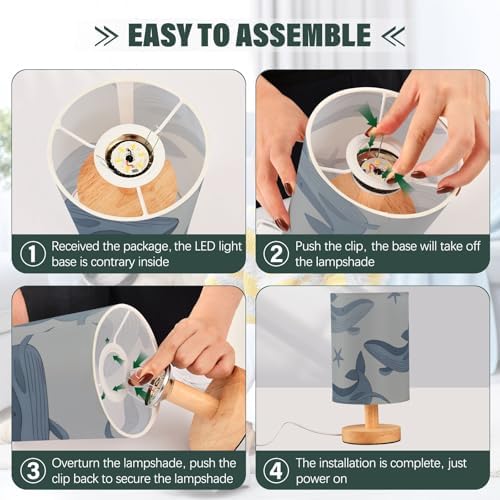 EASY TO ASSEMBLE

① Received the package, the LED light base is contrary inside

② Push the clip, the base will take off the lampshade

③ Overturn the lampshade, push the clip back to secure the lampshade

④ The installation is complete, just power on