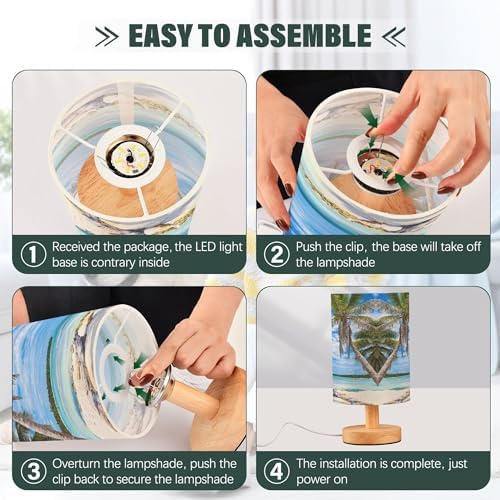 EASY TO ASSEMBLE

1 Received the package, the LED light base is contrary inside

2 Push the clip, the base will take off the lampshade

3 Overturn the lampshade, push the clip back to secure the lampshade

4 The installation is complete, just power on