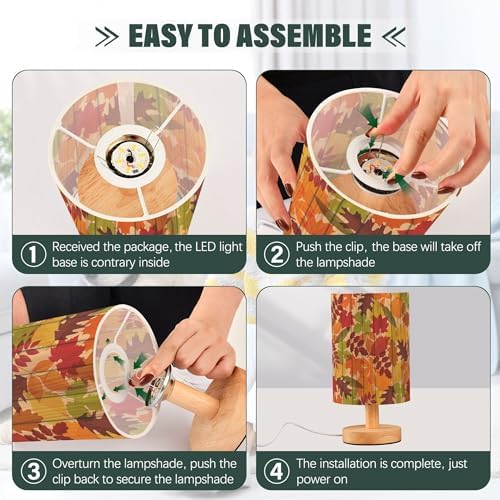 EASY TO ASSEMBLE

① Received the package, the LED light base is contrary inside

② Push the clip, the base will take off the lampshade

③ Overturn the lampshade, push the clip back to secure the lampshade

④ The installation is complete, just power on