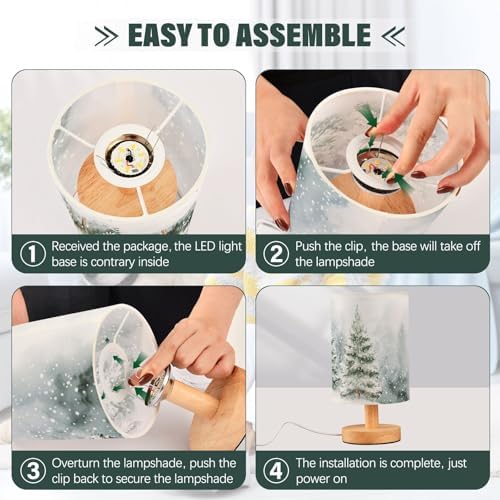 EASY TO ASSEMBLE

① Received the package, the LED light base is contrary inside

② Push the clip, the base will take off the lampshade

③ Overturn the lampshade, push the clip back to secure the lampshade

④ The installation is complete, just power on