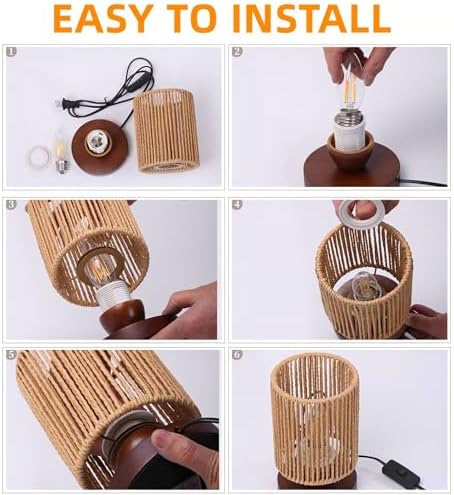 EASY TO INSTALL

1

2

3

4

5

6