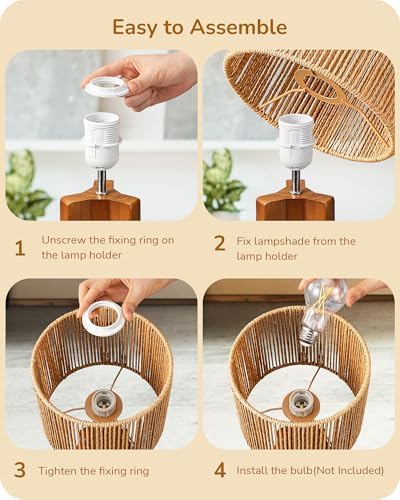 Easy to Assemble

1 Unscrew the fixing ring on the lamp holder

2 Fix lampshade from the lamp holder

3 Tighten the fixing ring

4 Install the bulb(Not Included)