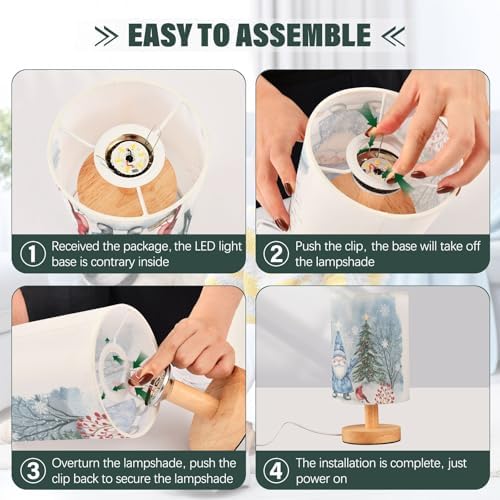 EASY TO ASSEMBLE

① Received the package, the LED light base is contrary inside

② Push the clip, the base will take off the lampshade

③ Overturn the lampshade, push the clip back to secure the lampshade

④ The installation is complete, just power on