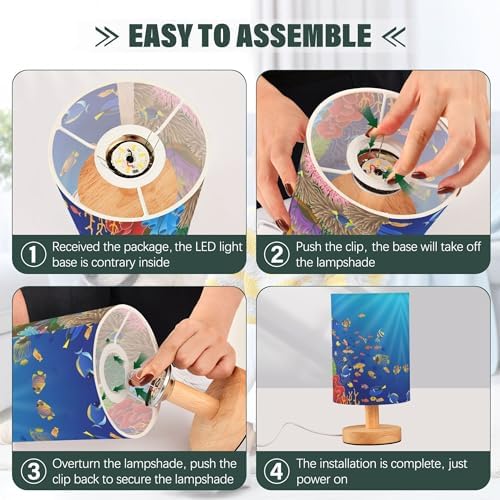 EASY TO ASSEMBLE

① Received the package, the LED light base is contrary inside

② Push the clip, the base will take off the lampshade

③ Overturn the lampshade, push the clip back to secure the lampshade

④ The installation is complete, just power on