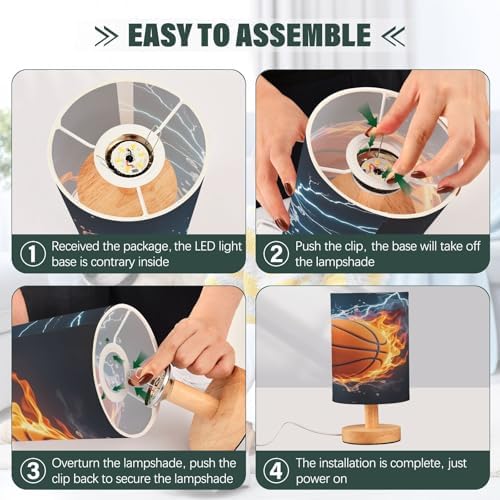 EASY TO ASSEMBLE

① Received the package, the LED light base is contrary inside

② Push the clip, the base will take off the lampshade

③ Overturn the lampshade, push the clip back to secure the lampshade

④ The installation is complete, just power on