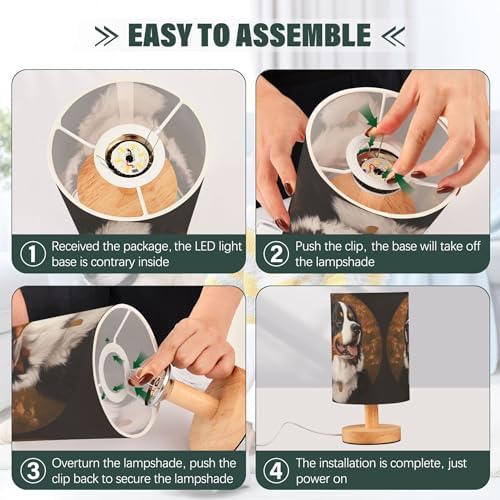 EASY TO ASSEMBLE

① Received the package, the LED light base is contrary inside

② Push the clip, the base will take off the lampshade

③ Overturn the lampshade, push the clip back to secure the lampshade

④ The installation is complete, just power on