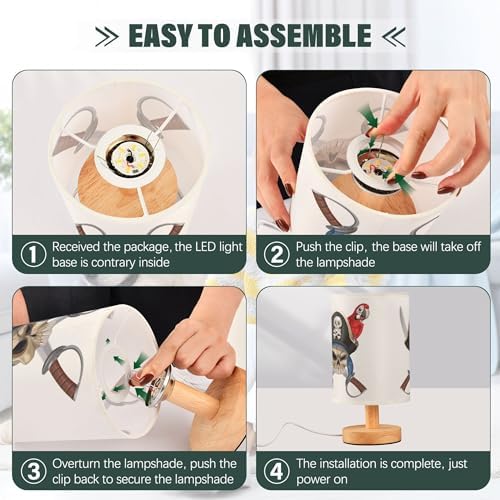 EASY TO ASSEMBLE

① Received the package, the LED light base is contrary inside

② Push the clip, the base will take off the lampshade

③ Overturn the lampshade, push the clip back to secure the lampshade

④ The installation is complete, just power on