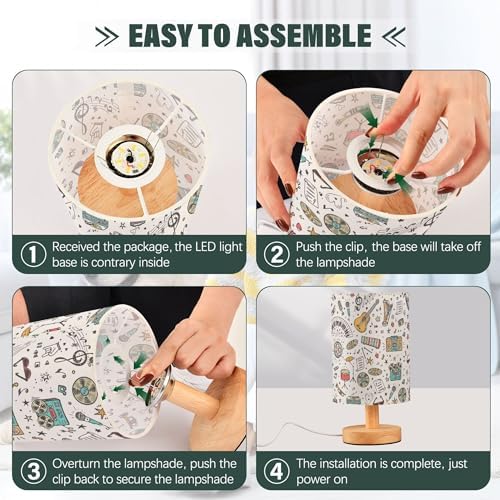 EASY TO ASSEMBLE

① Received the package, the LED light base is contrary inside

② Push the clip, the base will take off the lampshade

③ Overturn the lampshade, push the clip back to secure the lampshade

④ The installation is complete, just power on