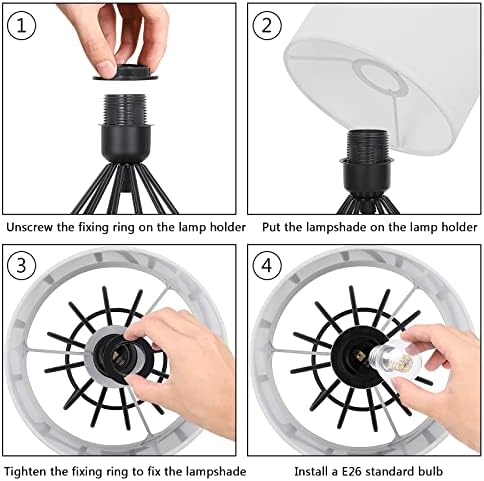 1
Unscrew the fixing ring on the lamp holder

2
Put the lampshade on the lamp holder

3
Tighten the fixing ring to fix the lampshade

4
Install a E26 standard bulb