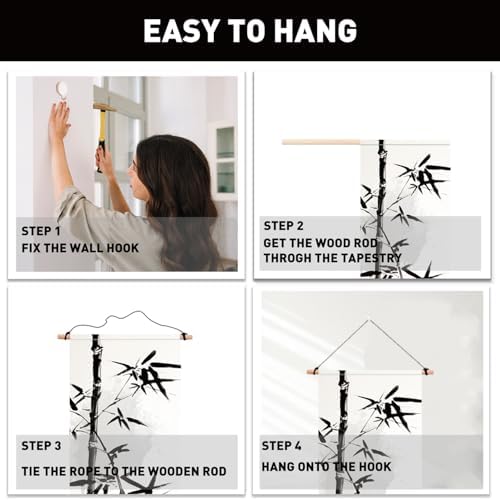 EASY TO HANG

STEP 1
FIX THE WALL HOOK

STEP 2
GET THE WOOD ROD
THROGH THE TAPESTRY

STEP 3
TIE THE ROPE TO THE WOODEN ROD

STEP 4
HANG ONTO THE HOOK