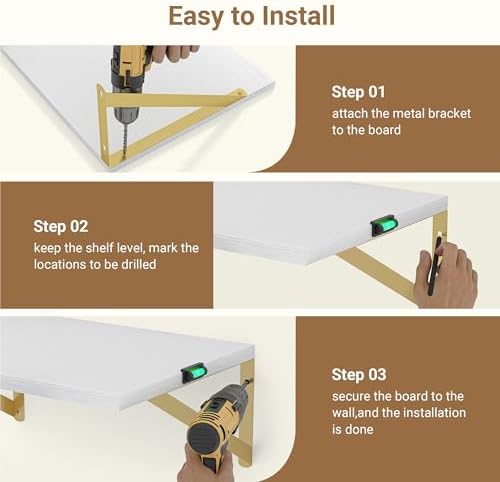 Easy to Install

Step 01
attach the metal bracket to the board

Step 02
keep the shelf level, mark the locations to be drilled

Step 03
secure the board to the wall,and the installation is done