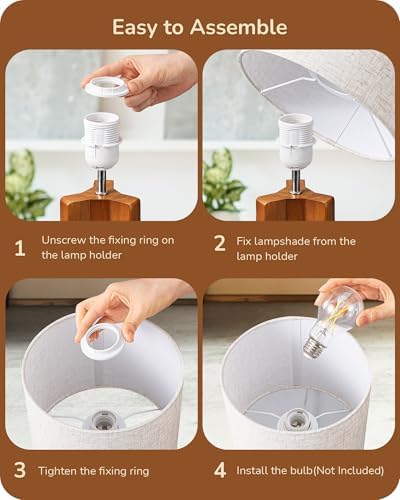 Easy to Assemble

1 Unscrew the fixing ring on the lamp holder

2 Fix lampshade from the lamp holder

3 Tighten the fixing ring

4 Install the bulb(Not Included)