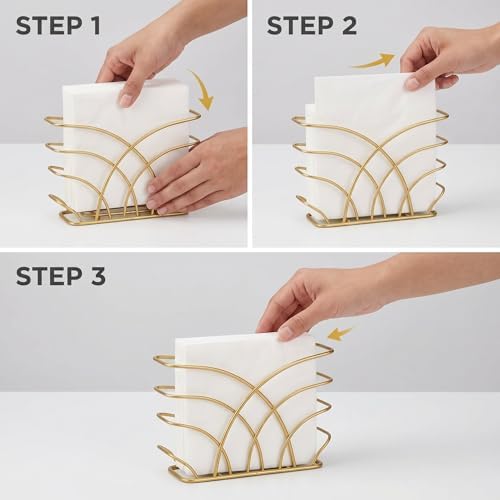 STEP 1

STEP 2

STEP 3