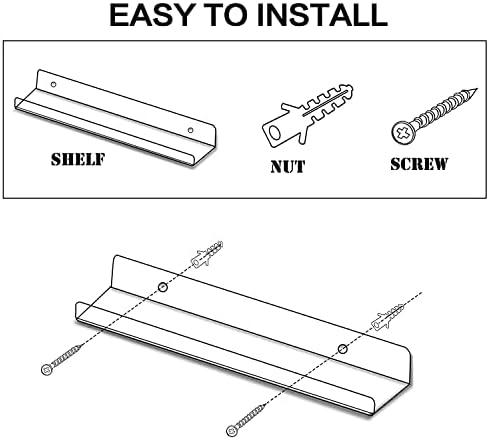 EASY TO INSTALL

SHELF

NUT

SCREW