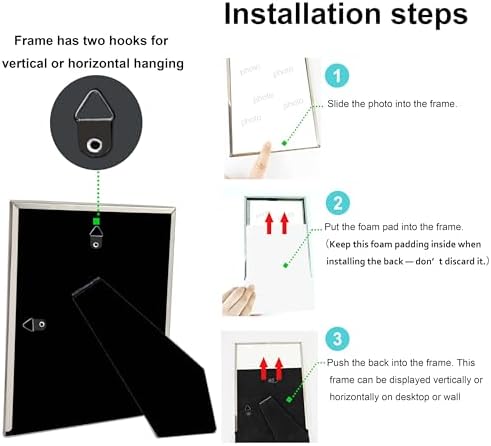 Installation steps

Frame has two hooks for vertical or horizontal hanging

photo photo photo photo photo

1
Slide the photo into the frame.

2
Put the foam pad into the frame.
(Keep this foam padding inside when installing the back — don' t discard it.)

3
Push the back into the frame. This frame can be displayed vertically or horizontally on desktop or wall