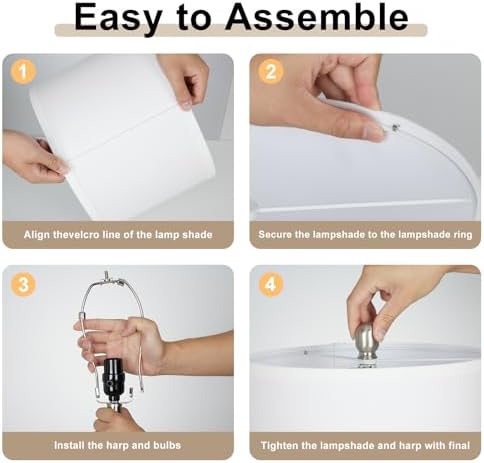 Easy to Assemble

1
Align thevelcro line of the lamp shade

2
Secure the lampshade to the lampshade ring

3
Install the harp and bulbs

4
Tighten the lampshade and harp with final